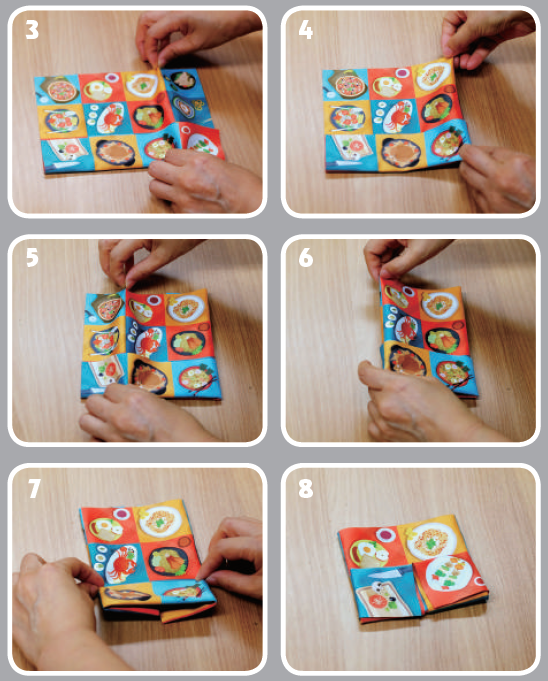 3

4

5

6

7

8